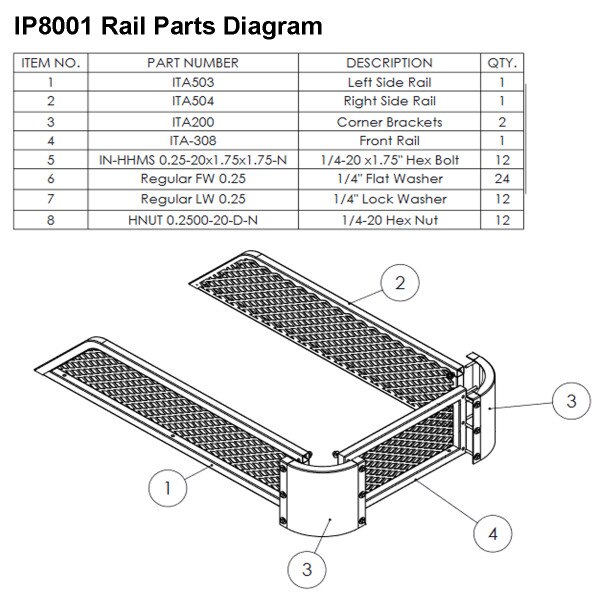 IP8001 Rail Parts Diagram

| ITEM NO. | PART NUMBER | DESCRIPTION | QTY. |
|---|---|---|---|
| 1 | ITA503 | Left Side Rail | 1 |
| 2 | ITA504 | Right Side Rail | 1 |
| 3 | ITA200 | Corner Brackets | 2 |
| 4 | ITA-308 | Front Rail | 1 |
| 5 | IN-HHMS 0.25-20x1.75x1.75-N | 1/4-20 x1.75" Hex Bolt | 12 |
| 6 | Regular FW 0.25 | 1/4" Flat Washer | 24 |
| 7 | Regular LW 0.25 | 1/4" Lock Washer | 12 |
| 8 | HNUT 0.2500-20-D-N | 1/4-20 Hex Nut | 12 |

2

3

1

4

3